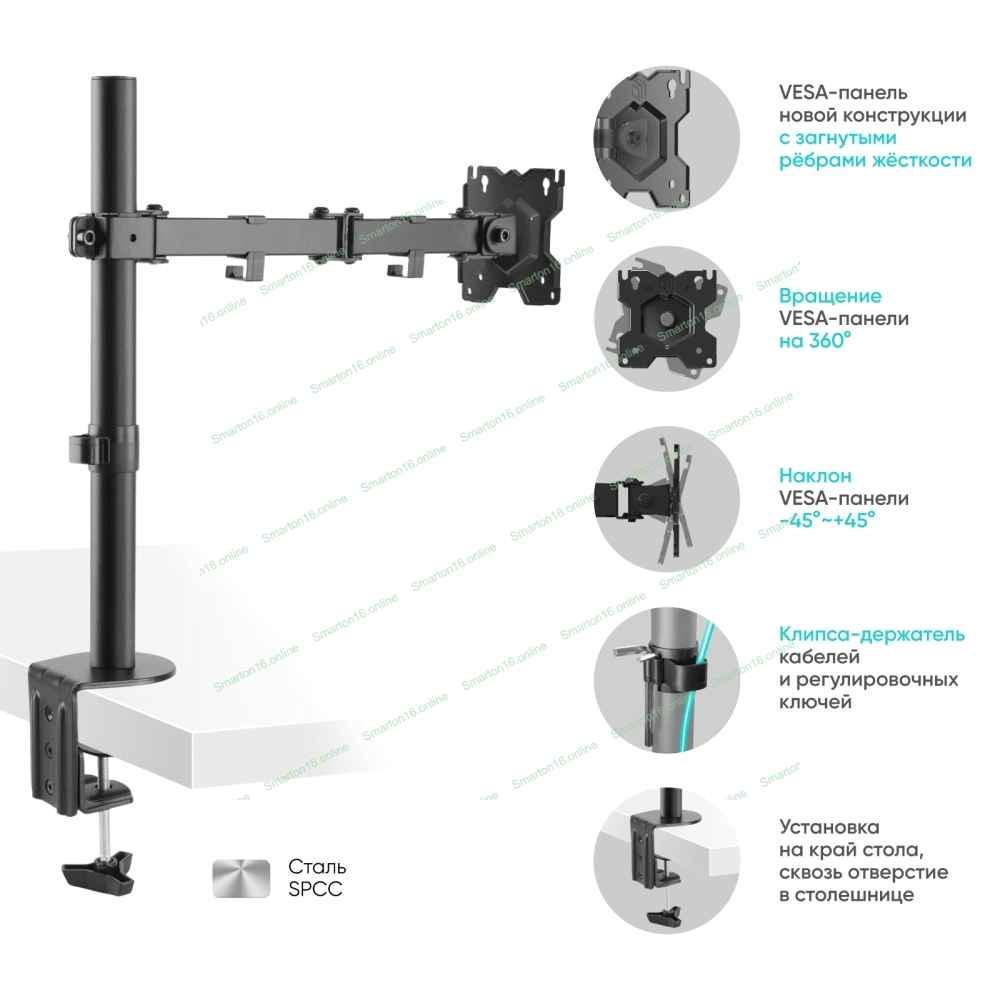 VESA-панель новой конструкции с загнутыми рёбрами жёсткости

Вращение VESA-панели на 360°

Наклон VESA-панели -45°~+45°

Клипса-держатель кабелей и регулировочных ключей

Установка на край стола, сквозь отверстие в столешнице

Сталь SPCC

Smarton16.online