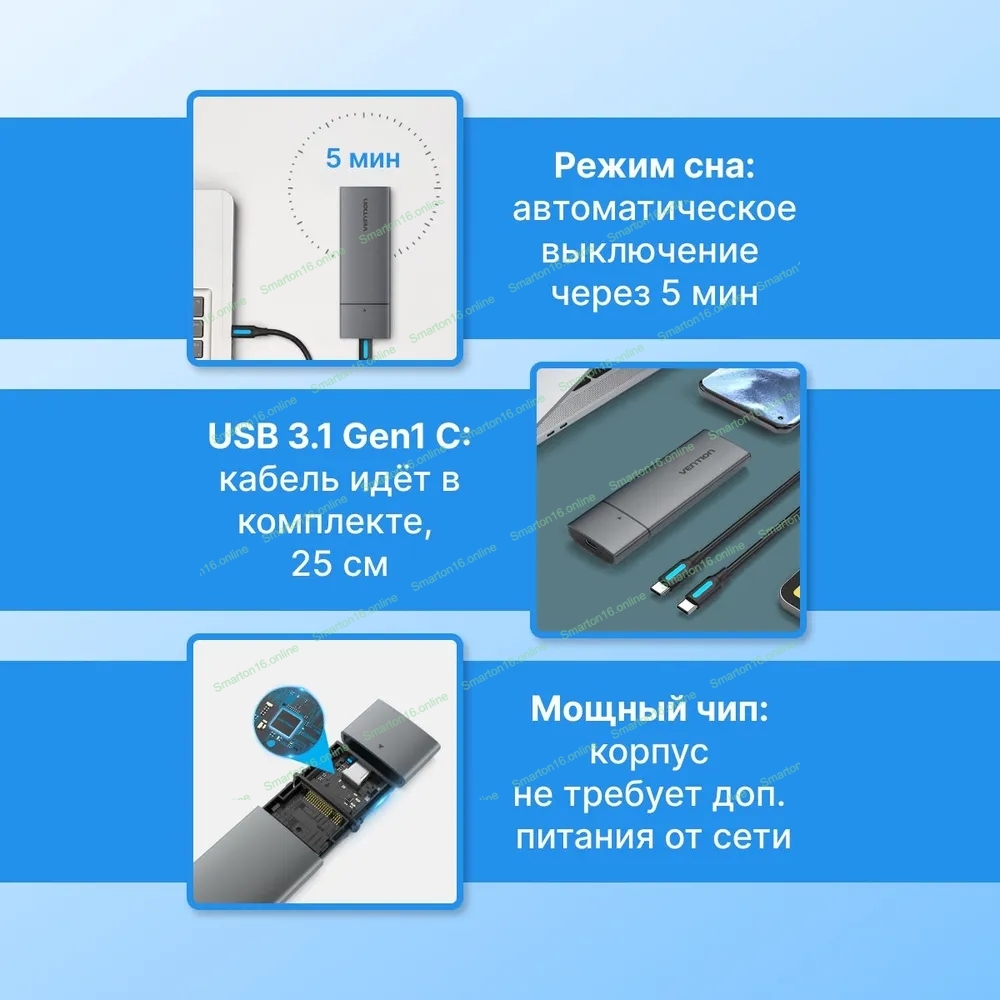 5 мин

VENTION

Режим сна: автоматическое выключение через 5 мин

USB 3.1 Gen1 C: кабель идёт в комплекте, 25 см

VENTION

Мощный чип: корпус не требует доп. питания от сети

Smarton16.online