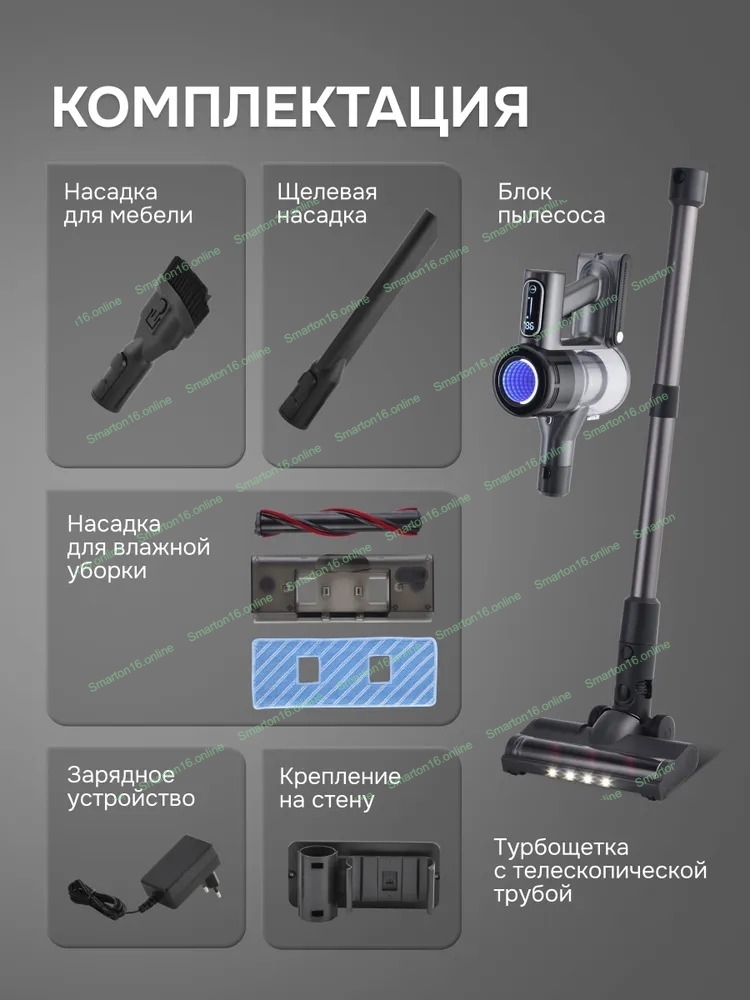 КОМПЛЕКТАЦИЯ

Насадка для мебели

Щелевая насадка

Блок пылесоса

Насадка для влажной уборки

Зарядное устройство

Крепление на стену

Турбощетка с телескопической трубой

Smarton16.online